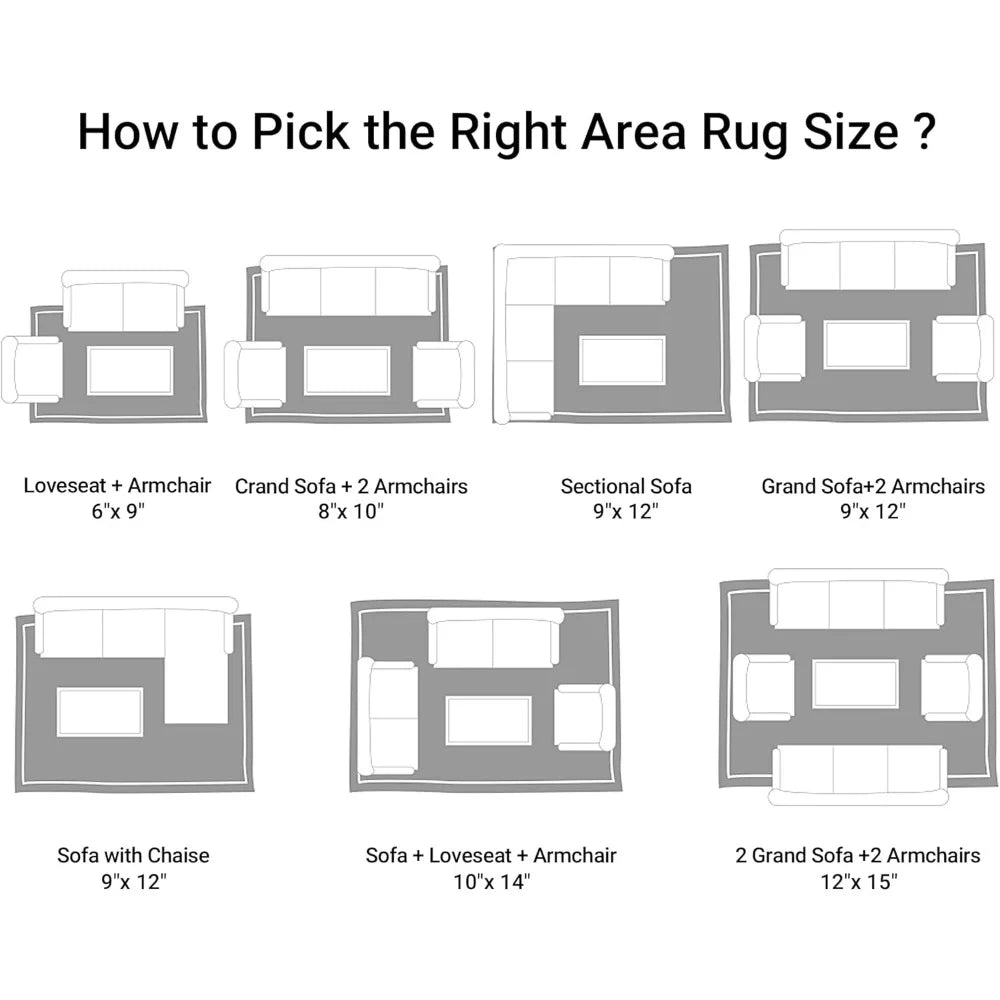 How to Pick the Right Area Rug Size ?

Loveseat + Armchair
6"x 9"

Crand Sofa + 2 Armchairs
8"x 10"

Sectional Sofa
9"x 12"

Grand Sofa+2 Armchairs
9"x 12"

Sofa with Chaise
9"x 12"

Sofa + Loveseat + Armchair
10"x 14"

2 Grand Sofa +2 Armchairs
12"x 15"