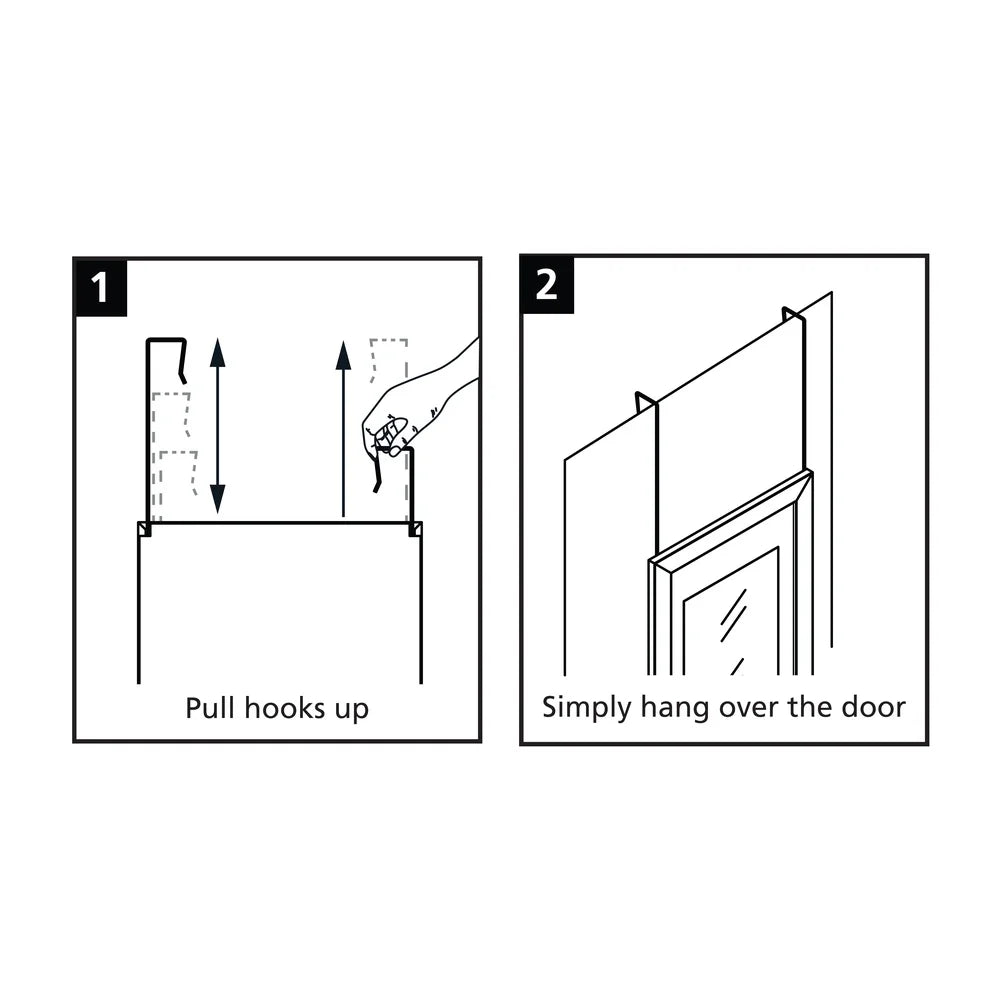 1

Pull hooks up

2

Simply hang over the door